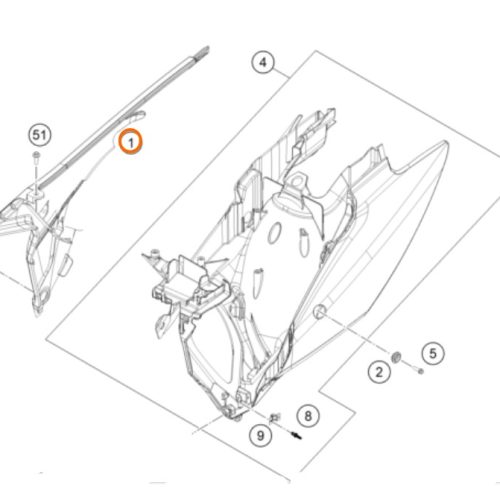 4
51
1
5
2
8
9