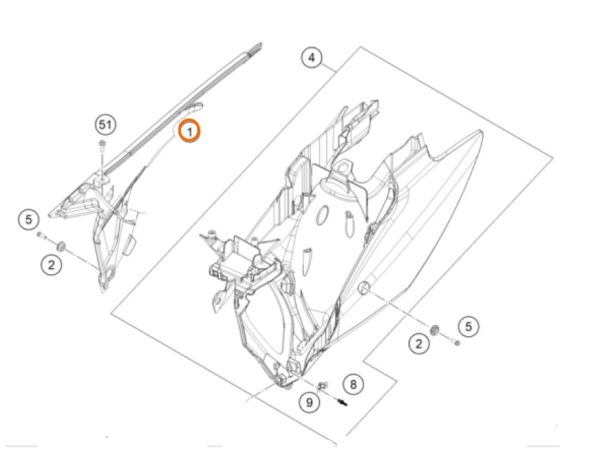 4
51
1
5
2
2
5
8
9