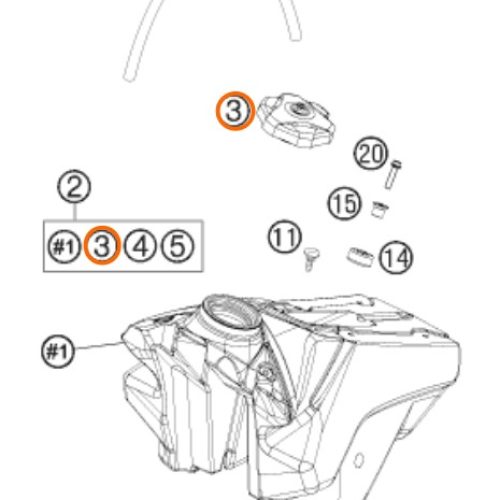 3

20

2

15

#1 3 4 5

11

14

#1