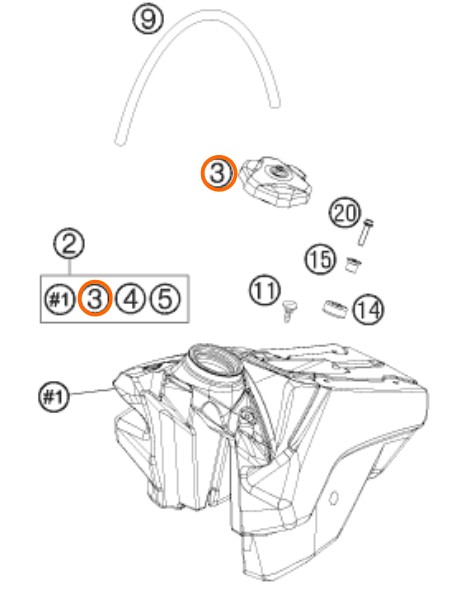 9

3

20

2

15

#1 3 4 5

11

14

#1