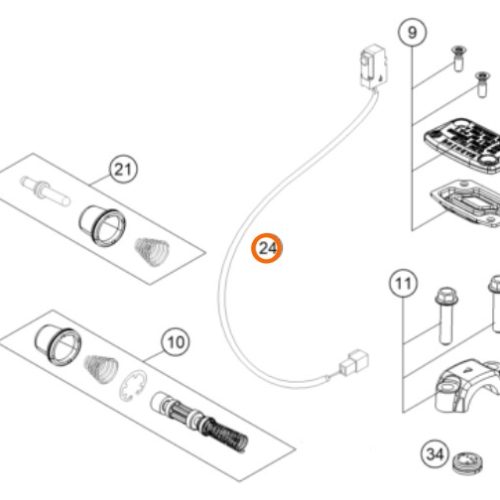 9

21

24

11

10

34