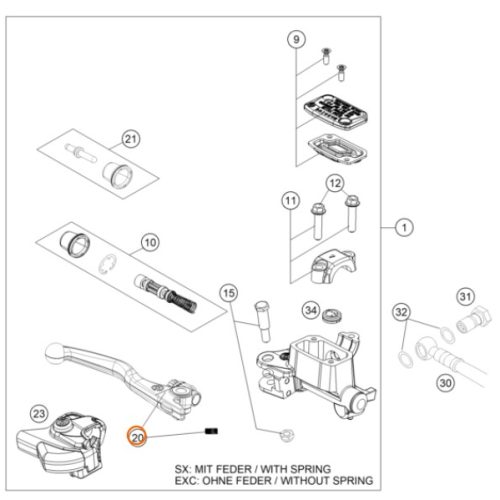 9

21

12

11

1

10

15

34

31

32

30

23

20

SX: MIT FEDER / WITH SPRING
EXC: OHNE FEDER / WITHOUT SPRING