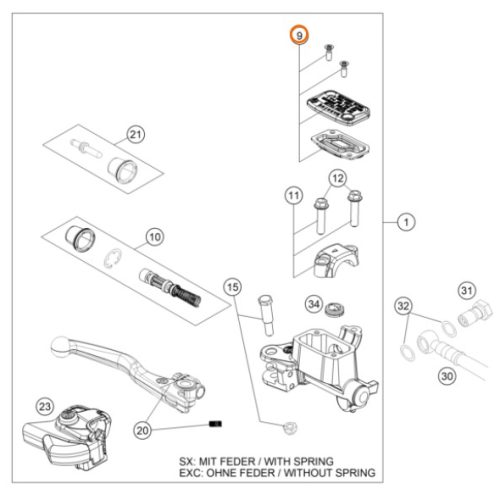 9

21

12

11

1

10

15

34

31

32

30

23

20

SX: MIT FEDER / WITH SPRING
EXC: OHNE FEDER / WITHOUT SPRING