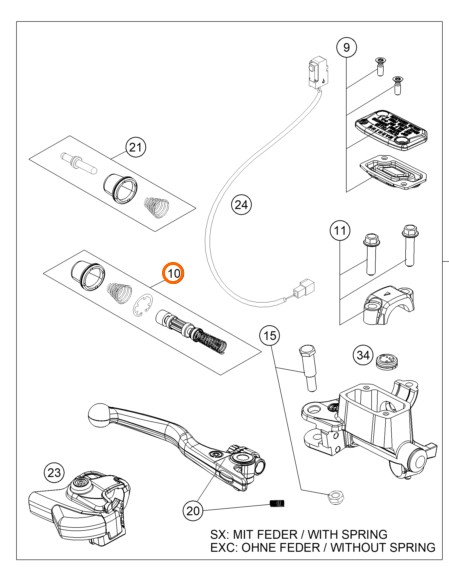 9

21

24

11

10

15

34

23

20

SX: MIT FEDER / WITH SPRING
EXC: OHNE FEDER / WITHOUT SPRING