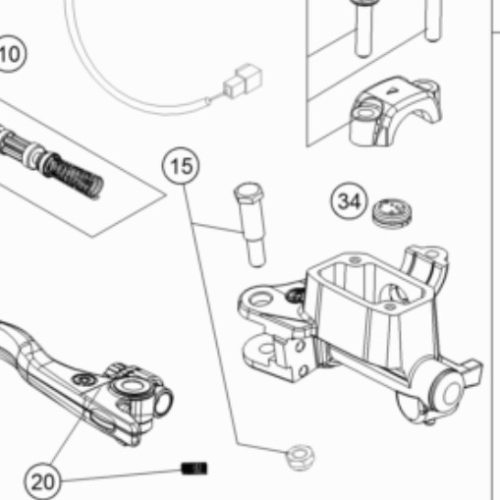 10

15

34

20