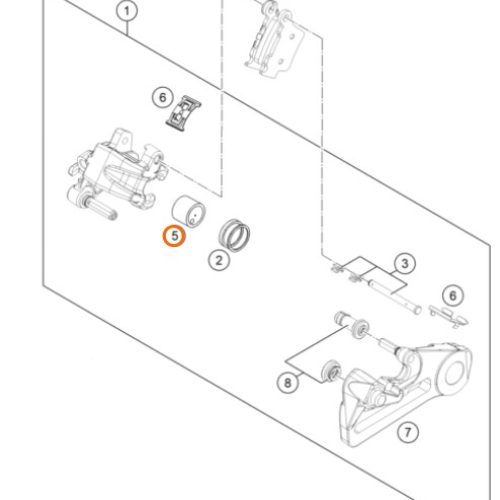 1
6
5
2
3
6
8
7