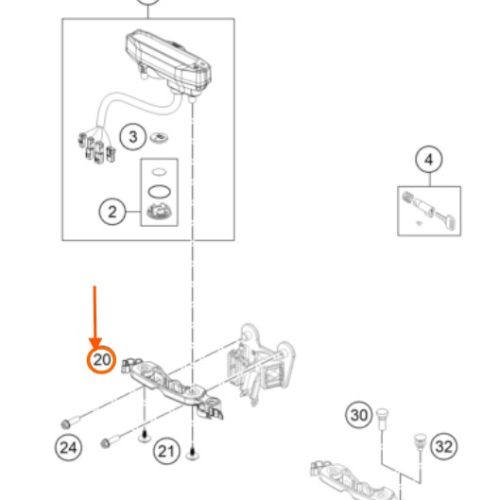 3
2
4
20
30
32
24
21