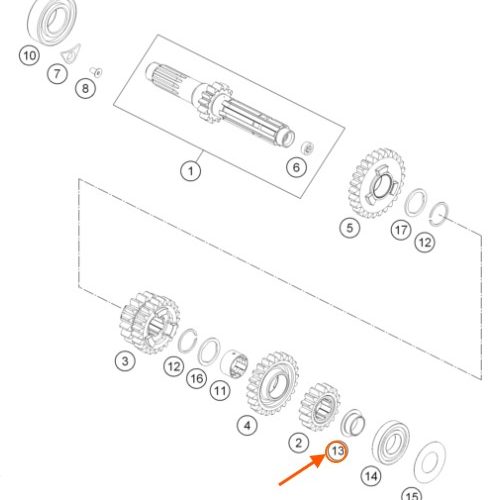 10
7
8
1
6
5
17
12
3
12
16
11
4
2
13
14
15