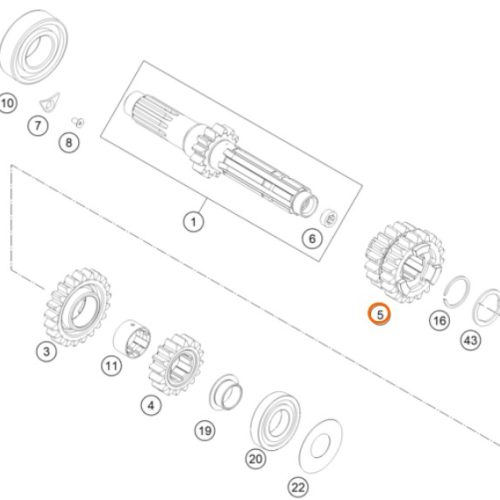 10
7
8
1
6
5
16
43
3
11
4
19
20
22