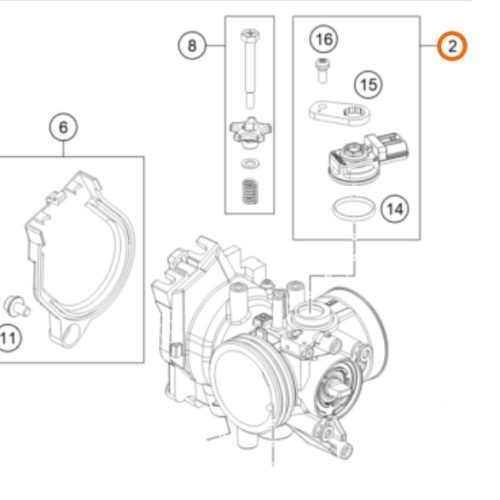 8
16
2
15
6
14
11