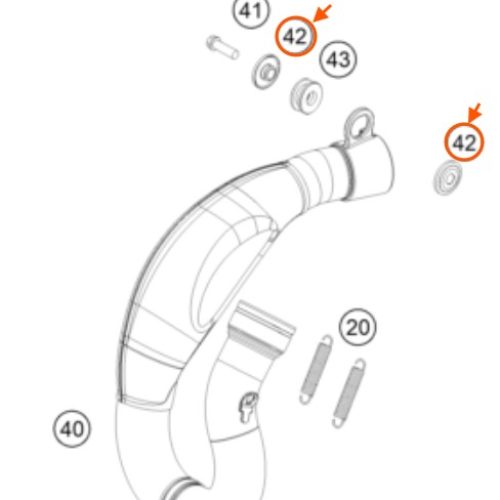 41
42
43
42
20
40