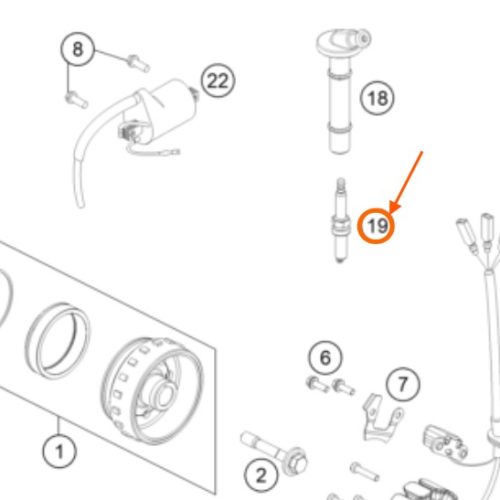 8
22
18
19
6
7
1
2