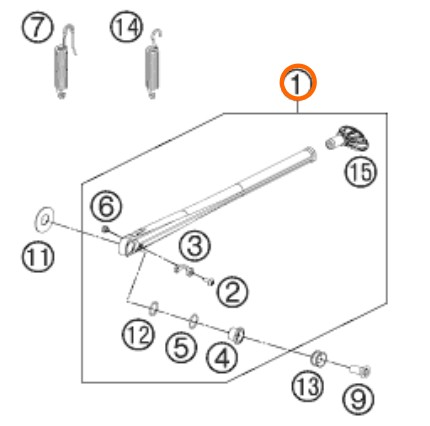 7
14
1
15
6
11
3
2
12
5
4
13
9