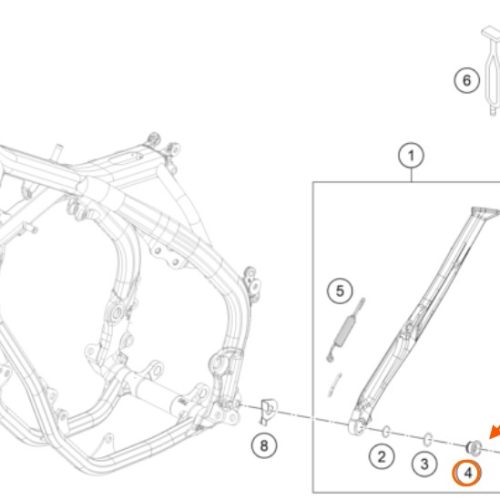 6
1
5
8
2
3
4