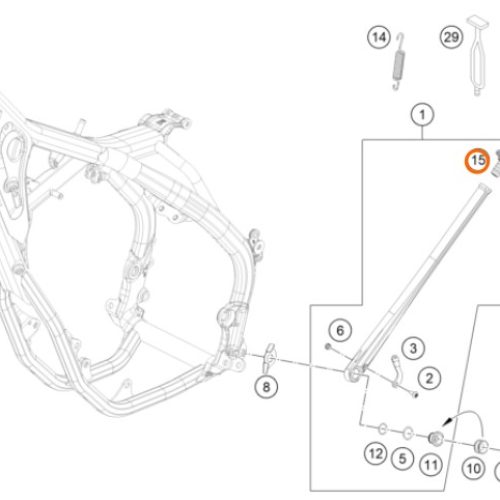 14
29
1
15
6
3
2
8
12
5
11
10