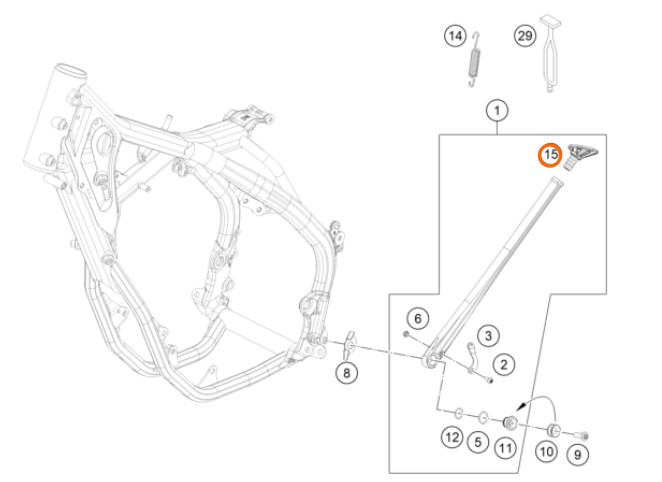 14
29
1
15
6
3
2
8
12
5
11
10
9