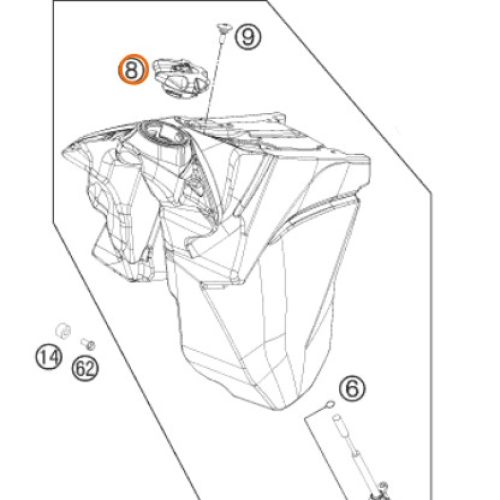 9

8

14

62

6