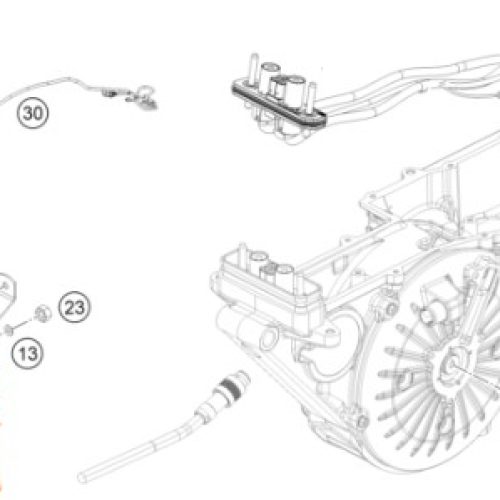 30

23

13