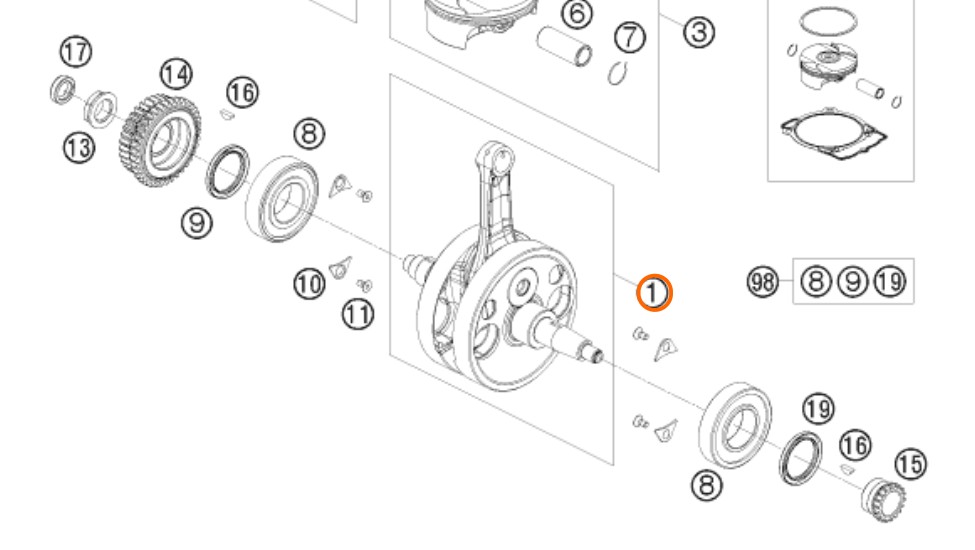 6
7
3
17
14
16
13
8
9
10
11
1
98 8 9 19
19
16
15
8