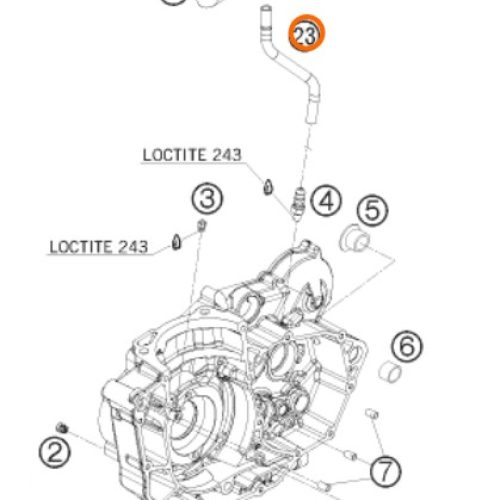 23

LOCTITE 243

3

4

5

LOCTITE 243

6

2

7