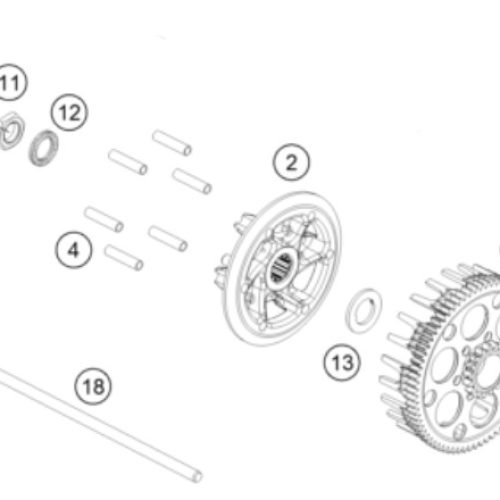 11
12
2
4
13
18