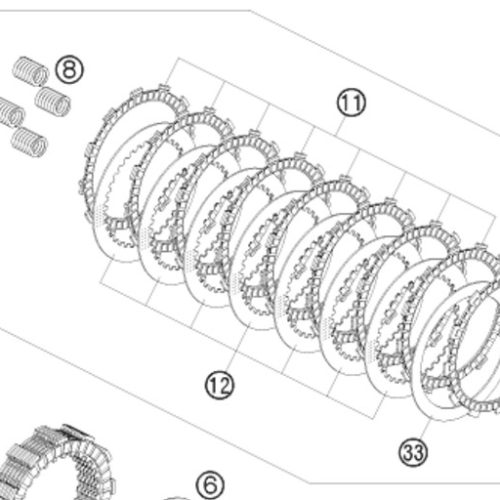 8
11
12
33
6