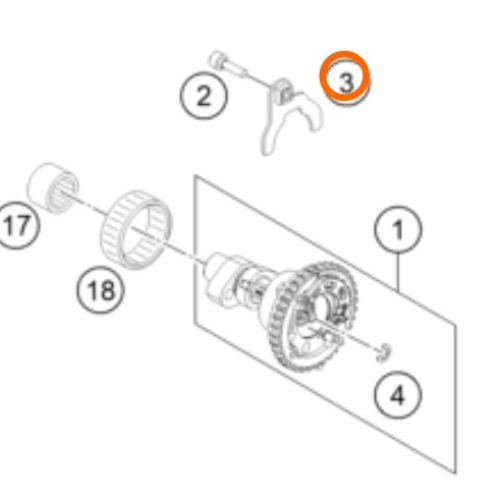 2
3
17
18
1
4