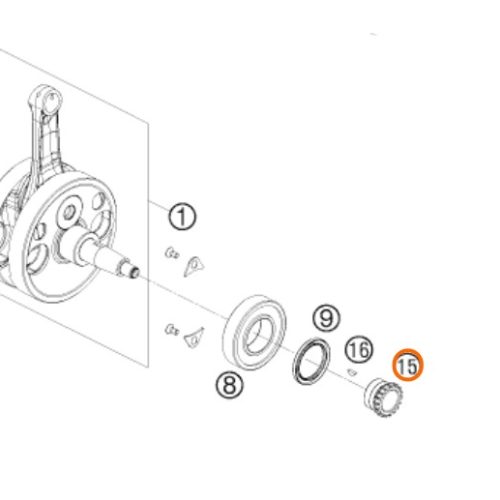 1
9
16
15
8