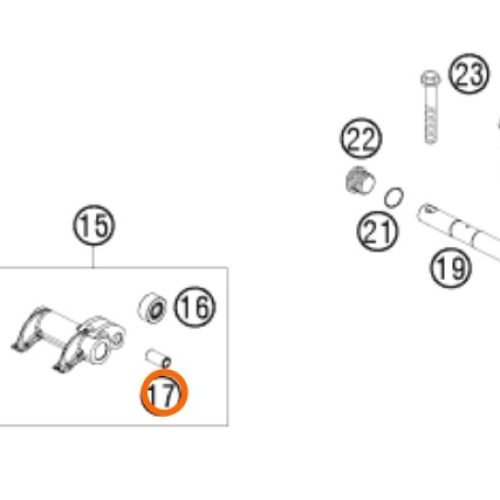 23
22
21
19
15
16
17