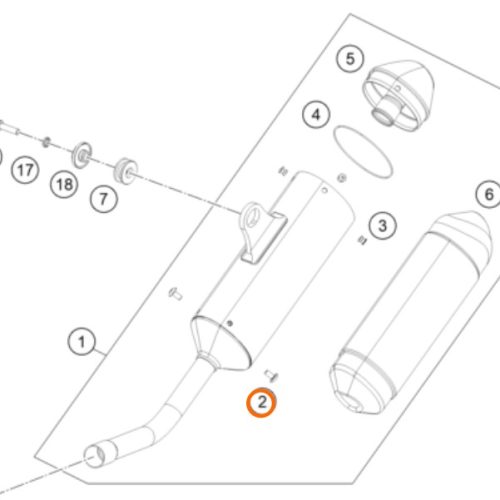 5
4
17
18
7
6
3
1
2