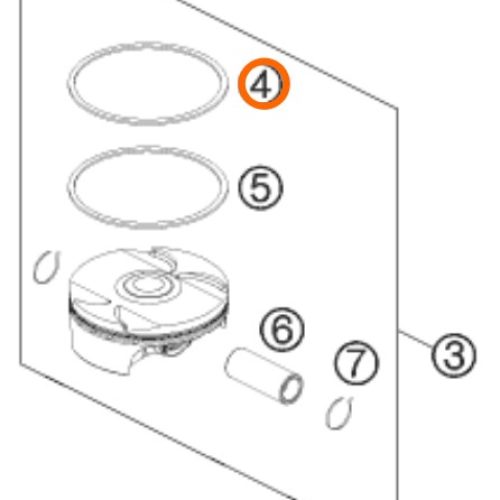 4
5
6
7
3