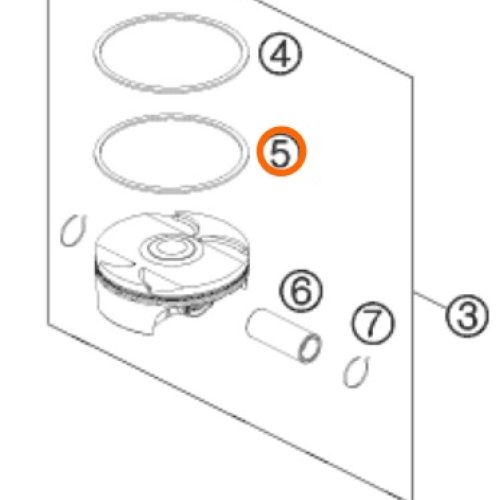 4
5
6
7
3