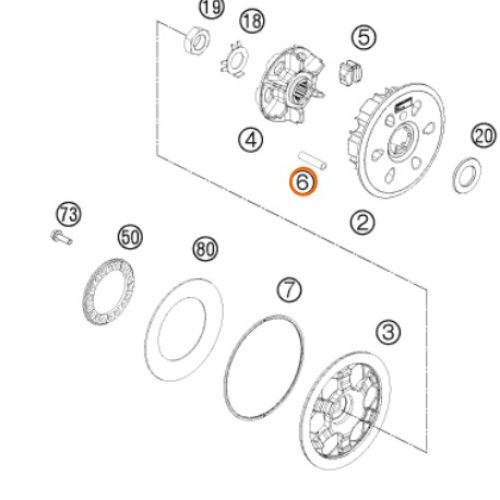 19
18
5
4
20
6
2
73
50
80
7
3