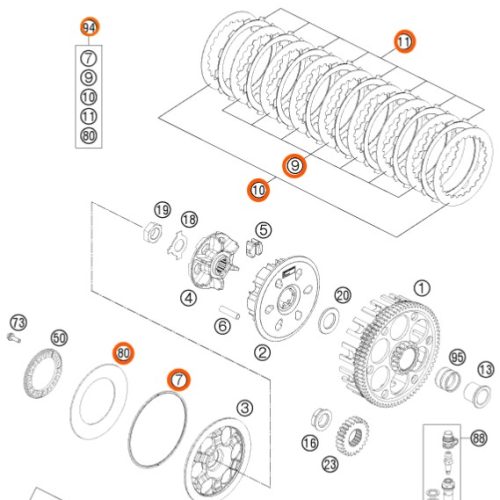 94
7
9
10
11
80
11
9
10
19
18
5
4
6
2
20
1
73
50
80
7
3
95
13
16
23
88