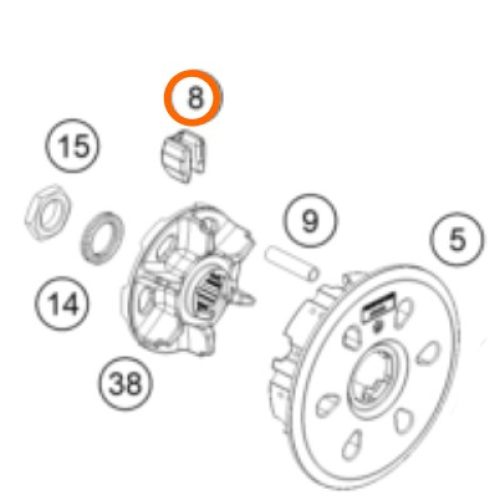 8
15
9
5
14
38