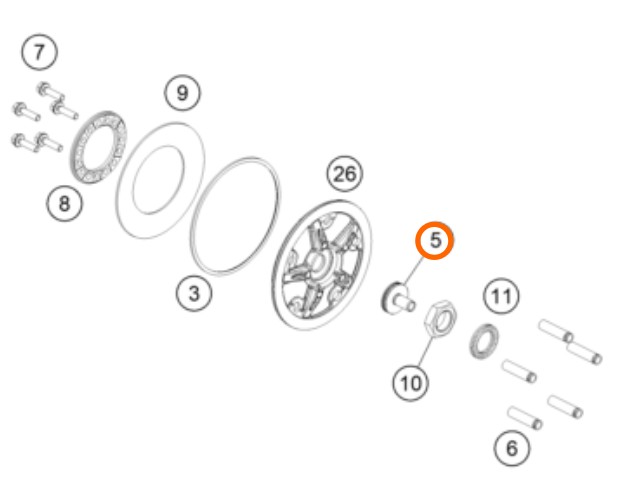 7
9
8
26
3
5
11
10
6