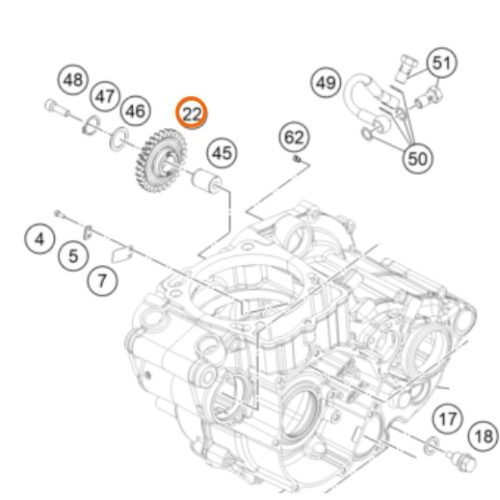 48
47
46
22
45
62
49
51
50
4
5
7
17
18