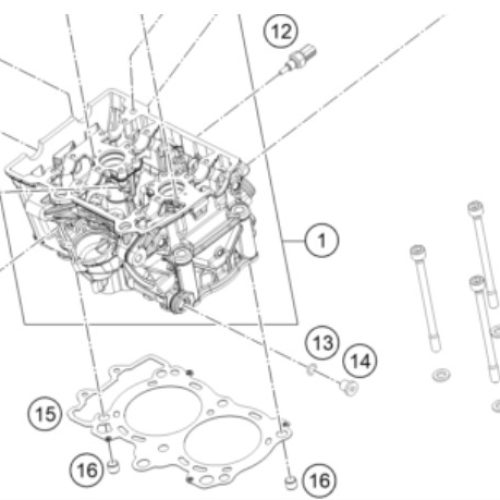 12

1

13

14

15

16

16