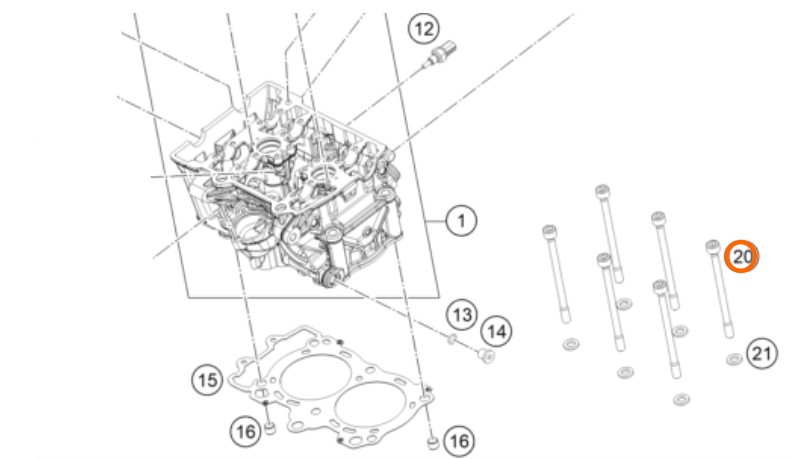 12
1
20
13
14
21
15
16
16