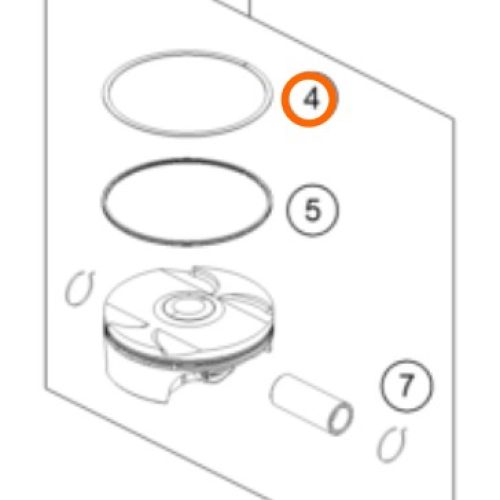 4

5

7