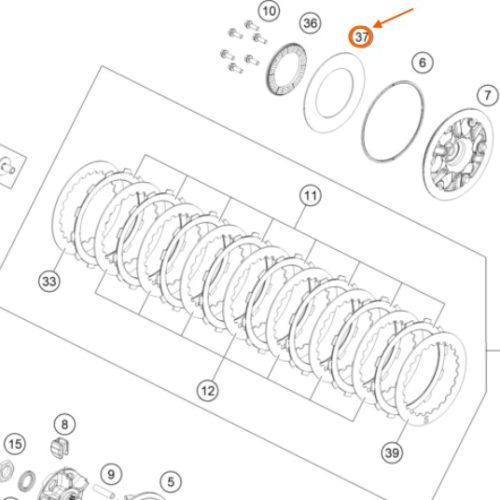 10
36
37
6
7
11
33
12
39
8
15
9
5