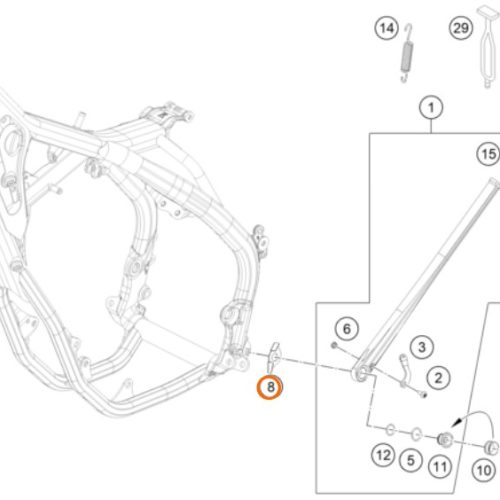 14
29
1
15
6
3
2
8
12
5
11
10