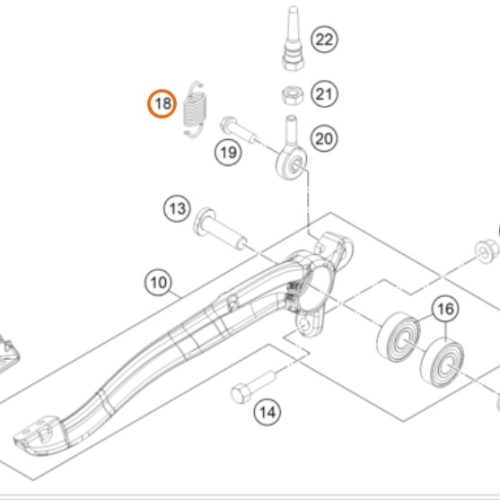 22
21
18
20
19
13
10
16
14