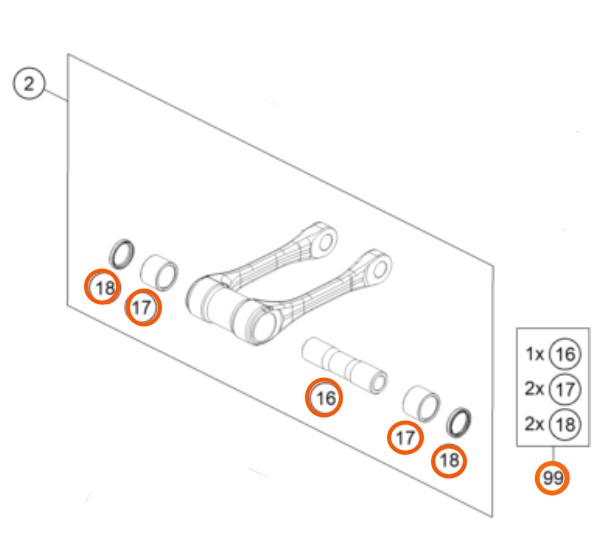 2

18
17
16
17
18

1x 16
2x 17
2x 18

99