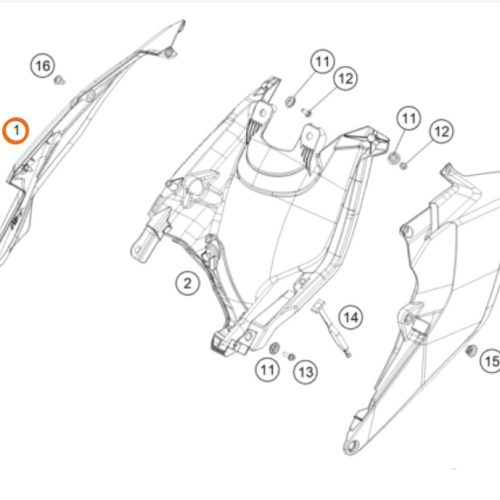 16
1
11
12
11
12
2
14
11
13
15