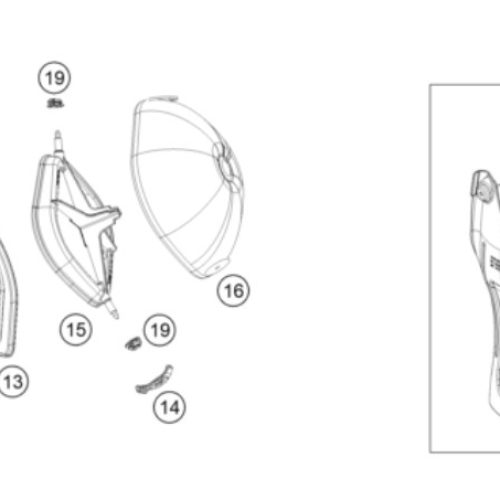 19

16

15

19

13

14