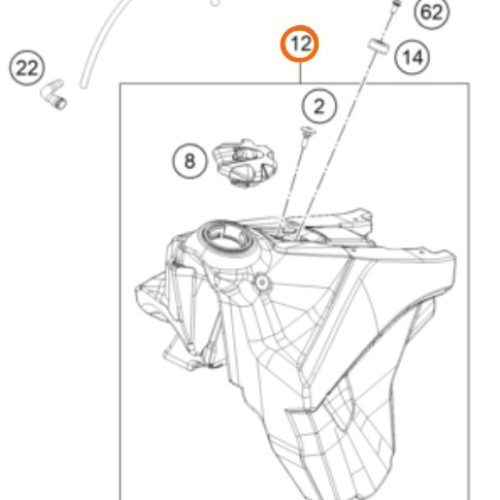 62

12

14

22

2

8