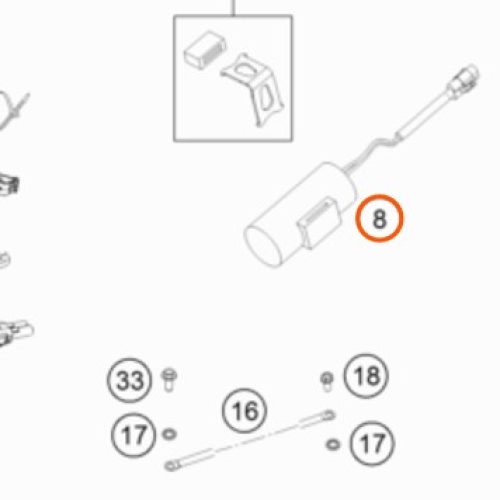 8
33
18
16
17
17