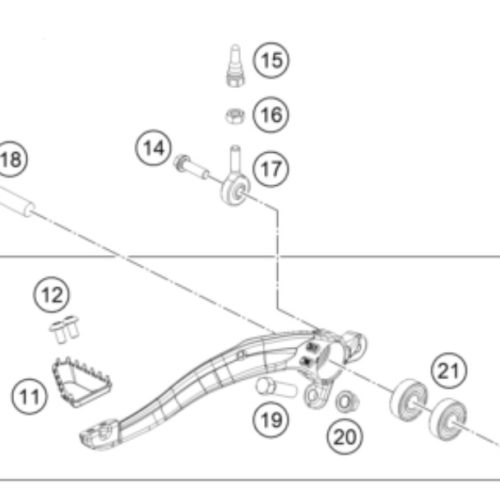 15
16
14
17
18
12
11
19
20
21