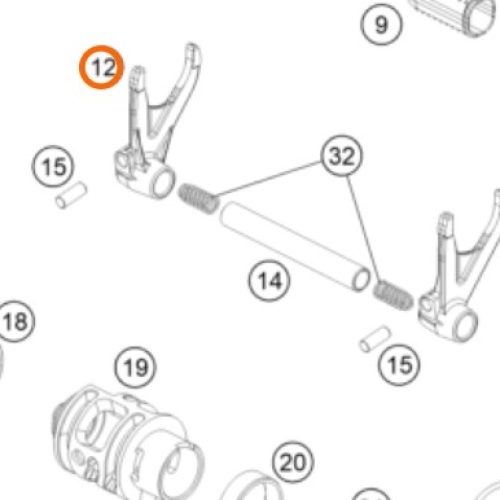 9

12

15

32

14

18

15

19

20